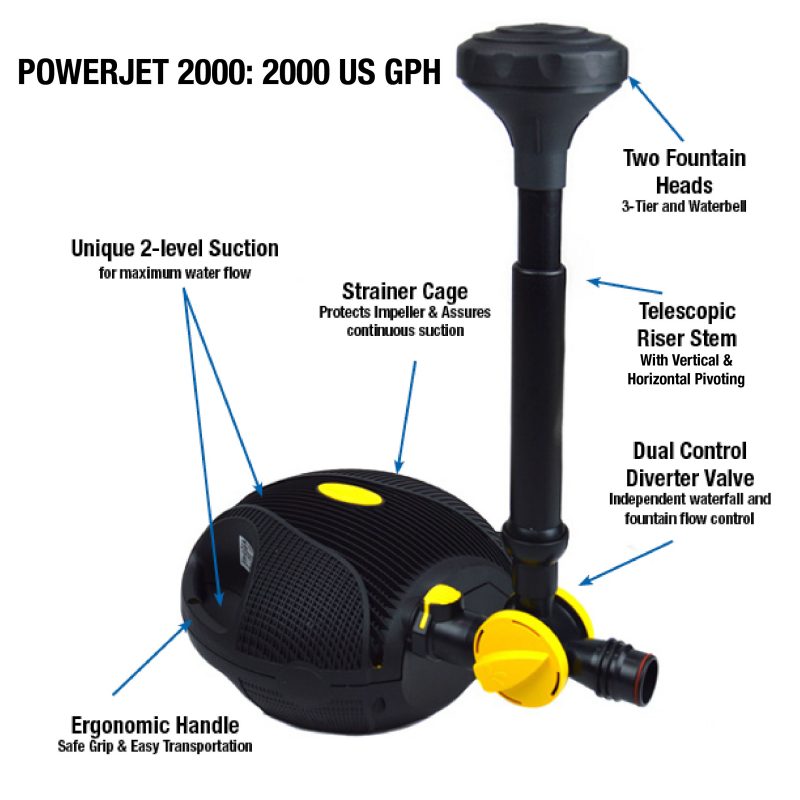 POWERJET 2000: 2000 US GPH

Two Fountain Heads
3-Tier and Waterbell

Unique 2-level Suction
for maximum water flow

Strainer Cage
Protects Impeller & Assures continuous suction

Telescopic Riser Stem
With Vertical & Horizontal Pivoting

Dual Control Diverter Valve
Independent waterfall and fountain flow control

Ergonomic Handle
Safe Grip & Easy Transportation