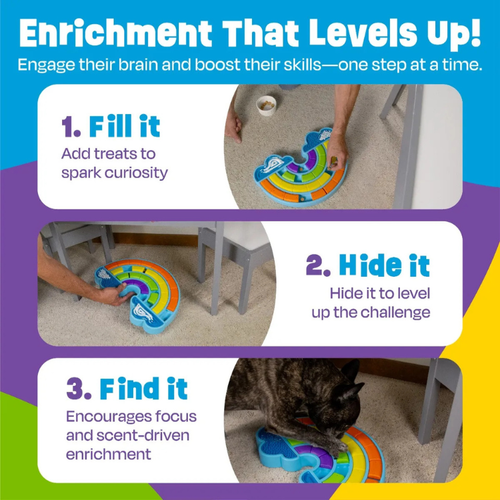 Enrichment That Levels Up!
Engage their brain and boost their skills—one step at a time.

1. Fill it
Add treats to spark curiosity

2. Hide it
Hide it to level up the challenge

3. Find it
Encourages focus and scent-driven enrichment